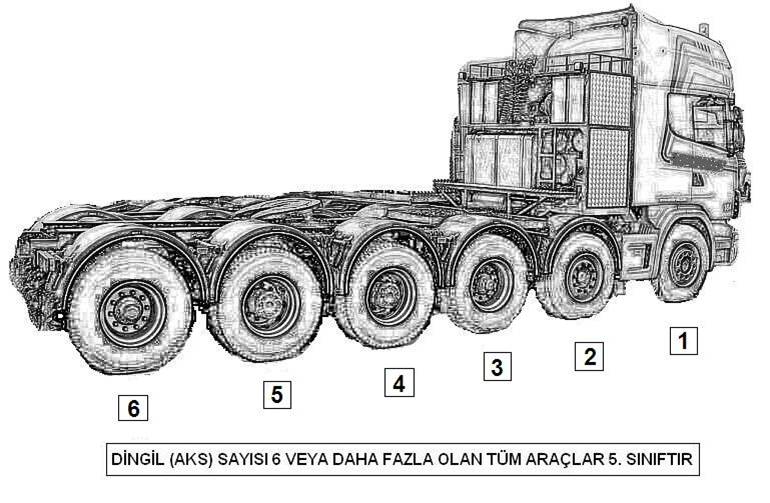 1
2
3
4
5
6

DİNGİL (AKS) SAYISI 6 VEYA DAHA FAZLA OLAN TÜM ARAÇLAR 5. SINIFTIR